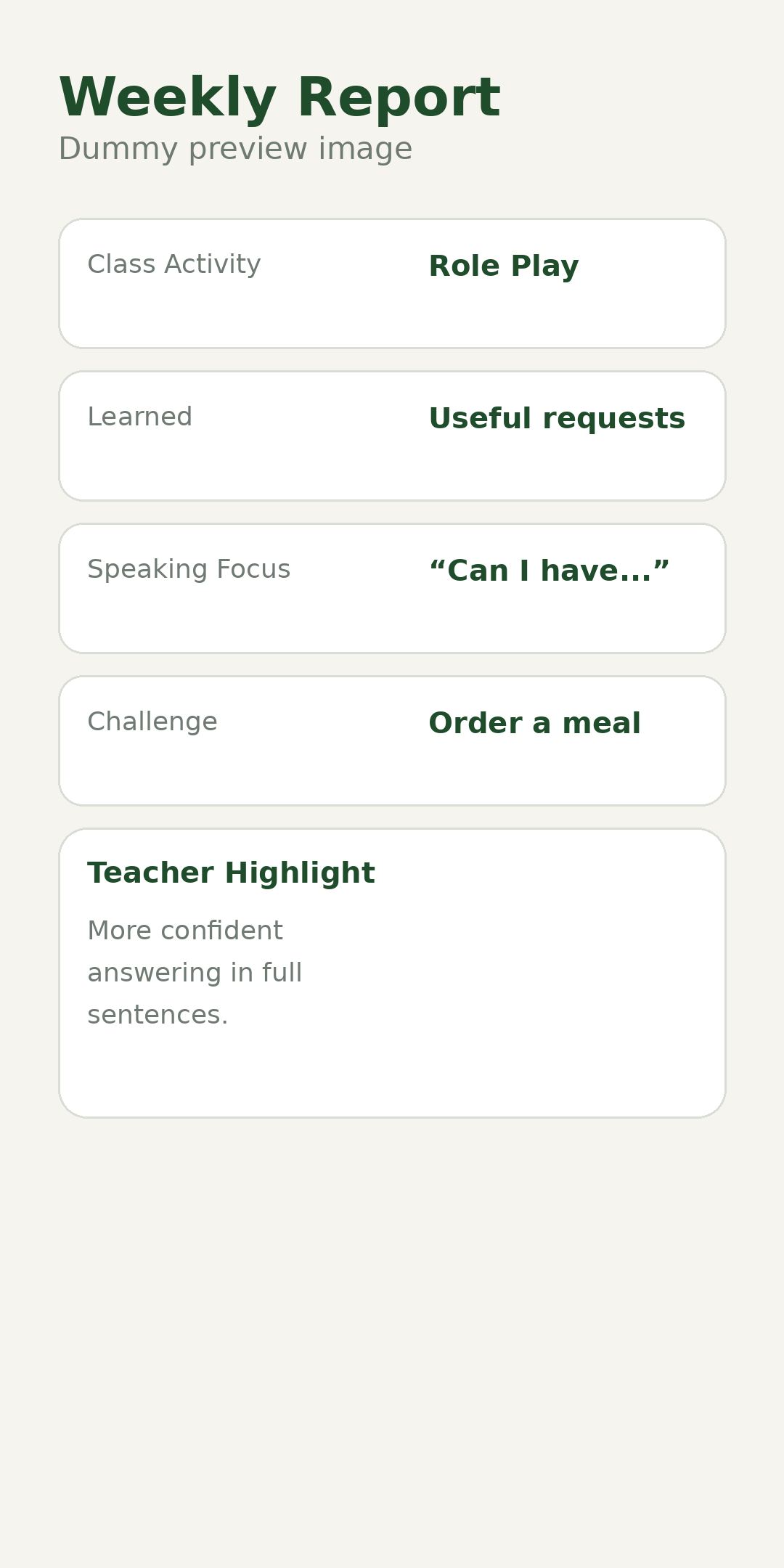 Weekly Report
Dummy preview image

Class Activity Role Play

Learned Useful requests

Speaking Focus “Can I have...”

Challenge Order a meal

Teacher Highlight

More confident answering in full sentences.